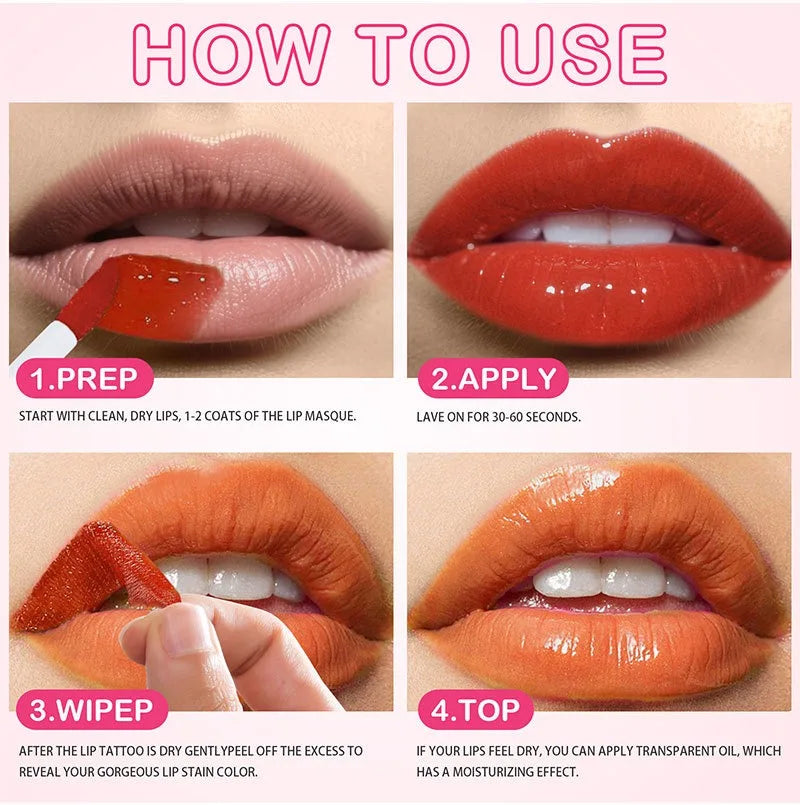 HOW TO USE

1.PREP

START WITH CLEAN, DRY LIPS, 1-2 COATS OF THE LIP MASQUE.

2.APPLY

LAVE ON FOR 30-60 SECONDS.

3.WIPEP

AFTER THE LIP TATTOO IS DRY GENTLYPEEL OFF THE EXCESS TO REVEAL YOUR GORGEOUS LIP STAIN COLOR.

4.TOP

IF YOUR LIPS FEEL DRY, YOU CAN APPLY TRANSPARENT OIL, WHICH HAS A MOISTURIZING EFFECT.