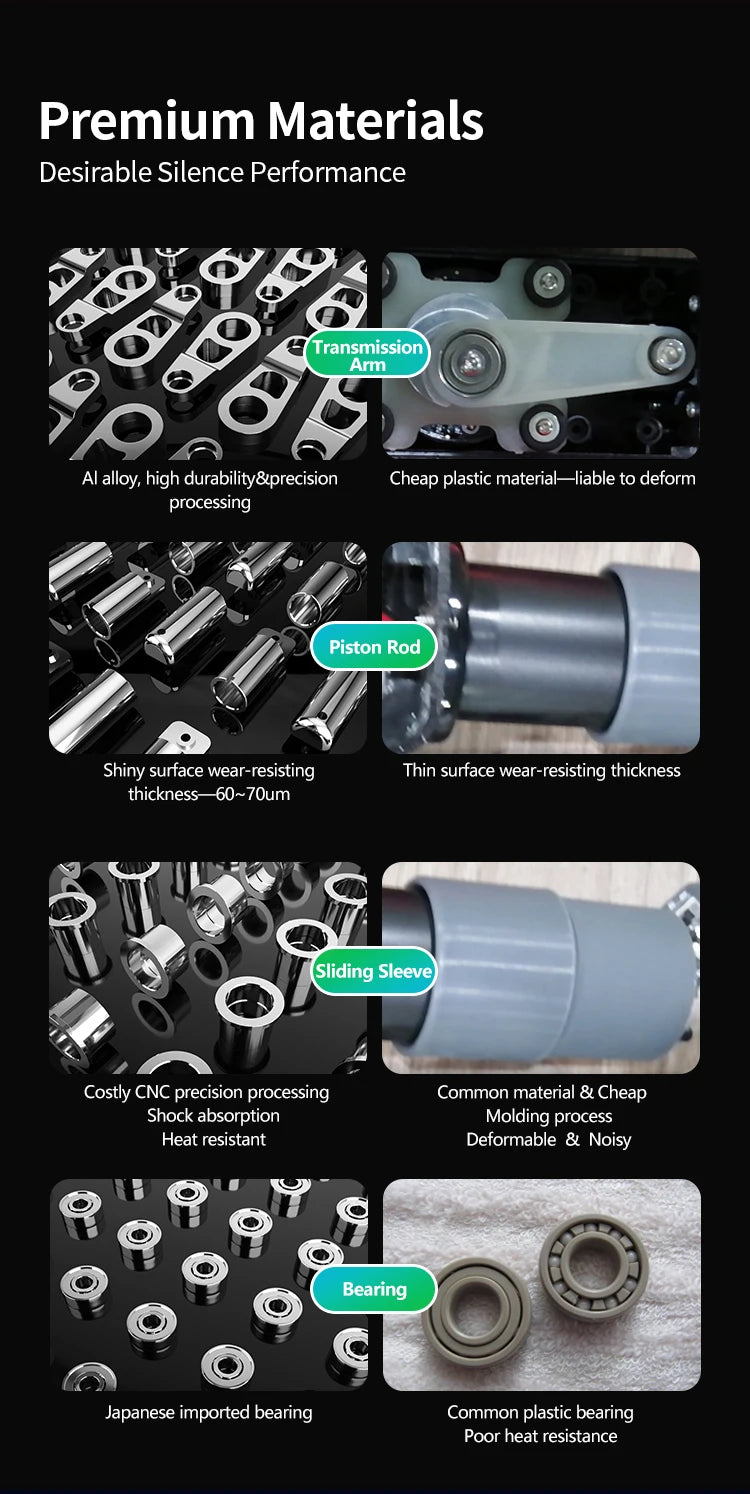 Premium Materials
Desirable Silence Performance

Transmission Arm

Al alloy, high durability&precision processing

Cheap plastic material—liable to deform

Piston Rod

Shiny surface wear-resisting thickness—60~70um

Thin surface wear-resisting thickness

Sliding Sleeve

Costly CNC precision processing
Shock absorption
Heat resistant

Common material & Cheap
Molding process
Deformable & Noisy

Bearing

Japanese imported bearing

Common plastic bearing
Poor heat resistance